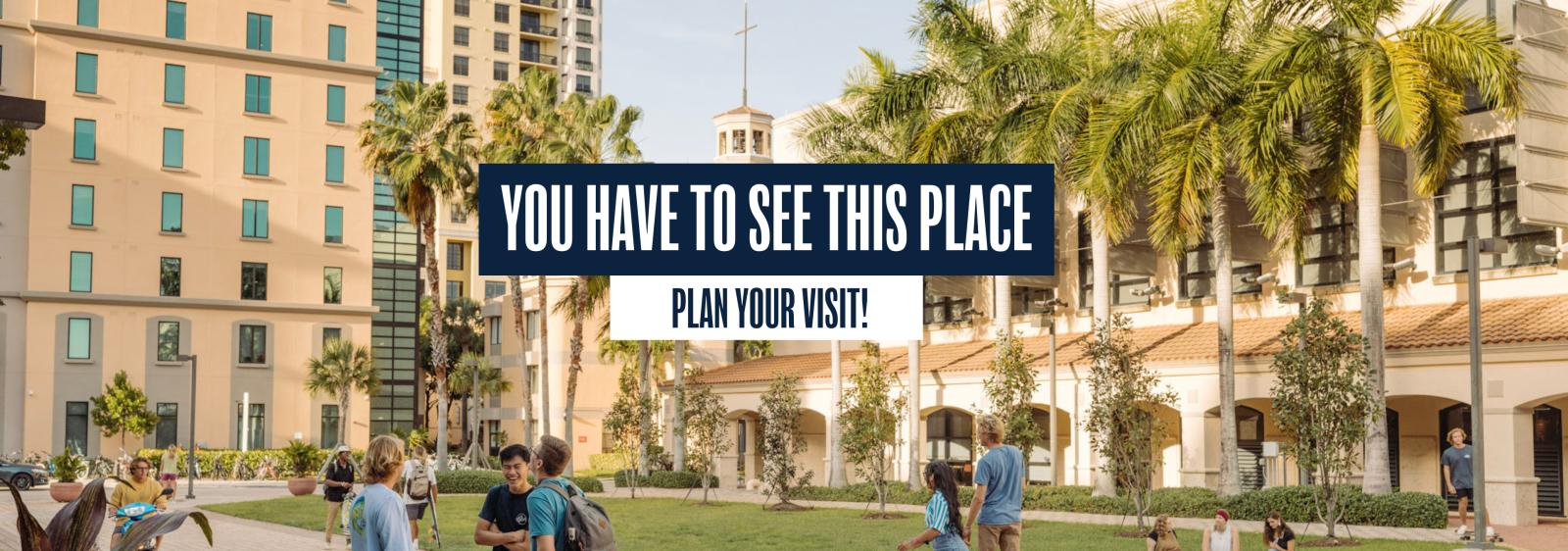 YOU HAVE TO SEE THIS PLACE

PLAN YOUR VISIT!